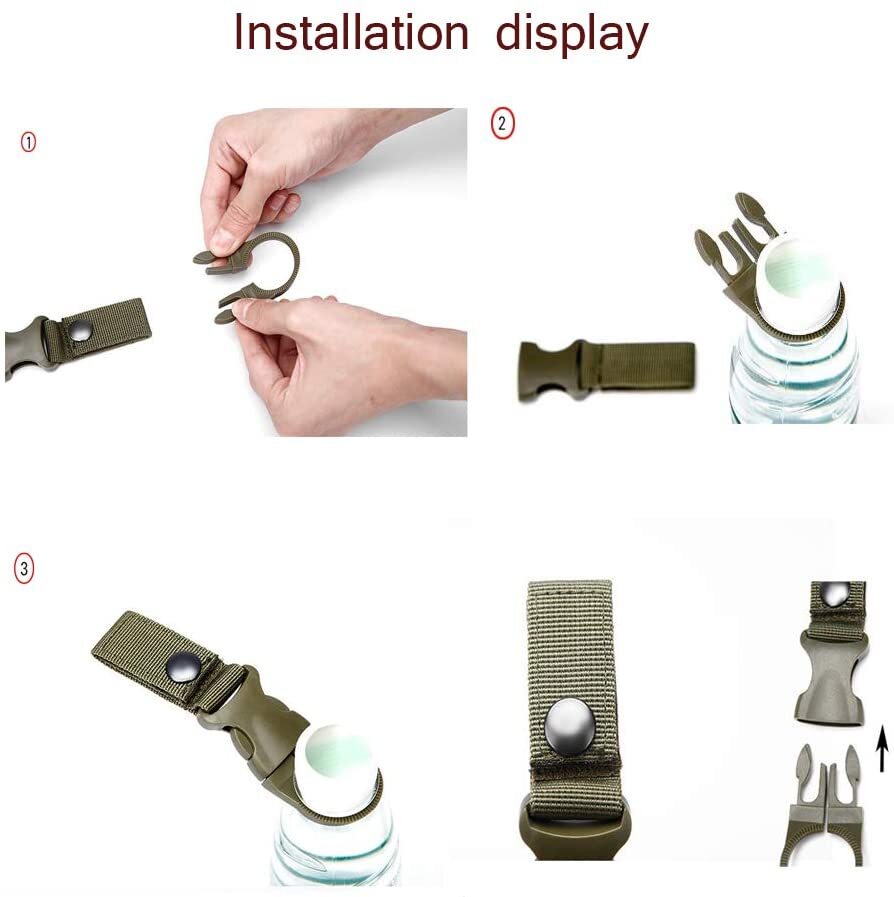 Installation display

①

②

③