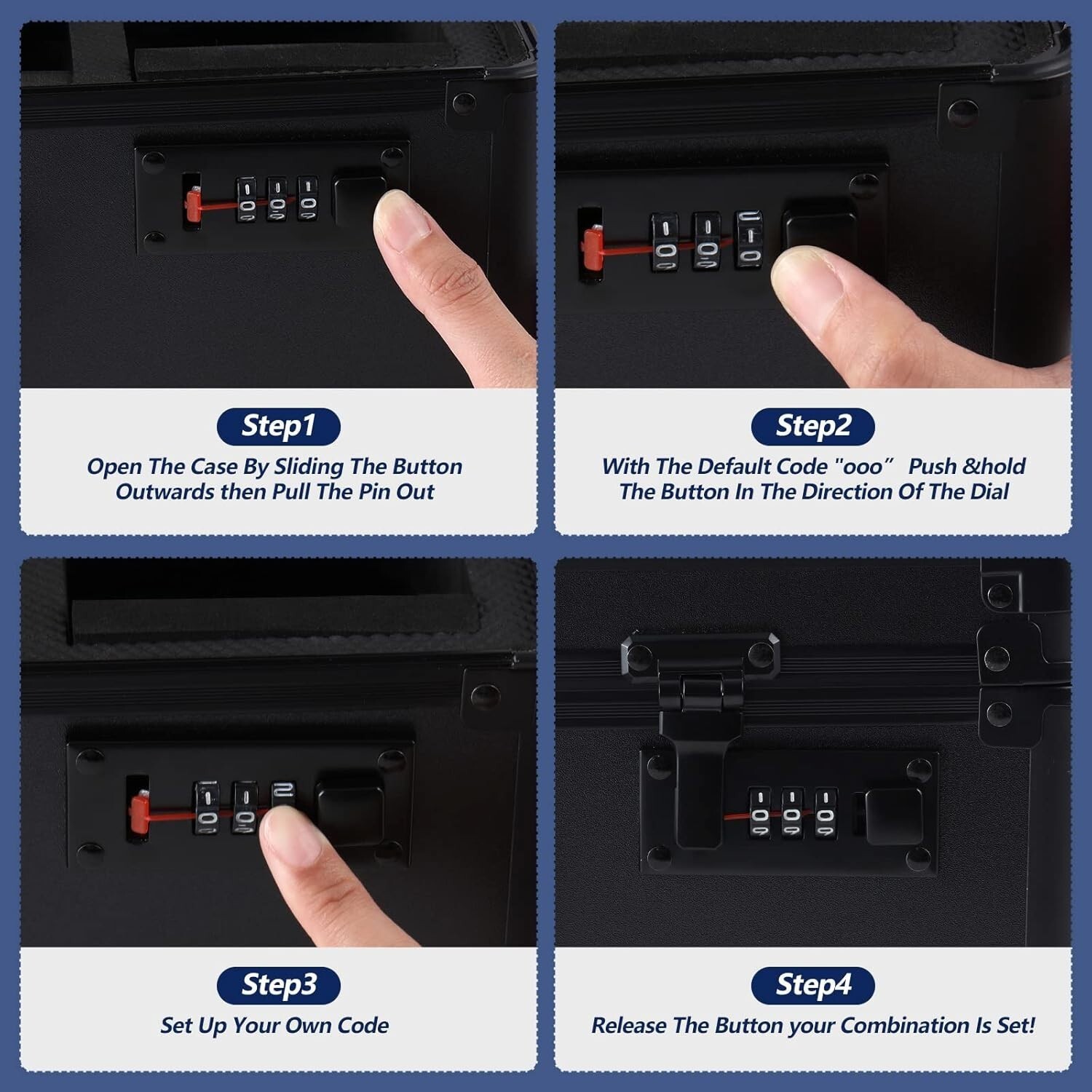 Step1
Open The Case By Sliding The Button Outwards then Pull The Pin Out

Step2
With The Default Code "ooo" Push &hold The Button In The Direction Of The Dial

Step3
Set Up Your Own Code

Step4
Release The Button your Combination Is Set!