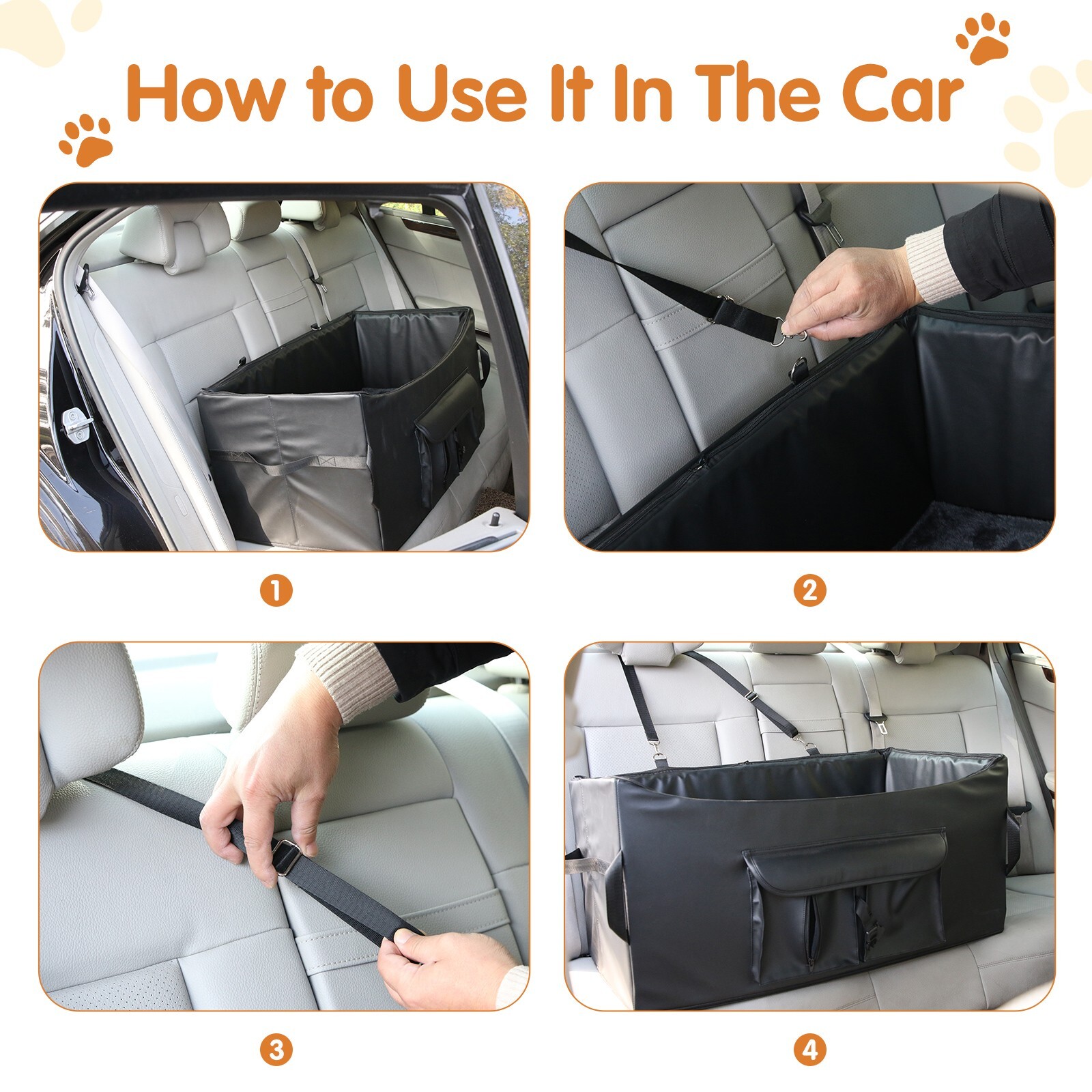 How to Use It In The Car

1

2

3

4