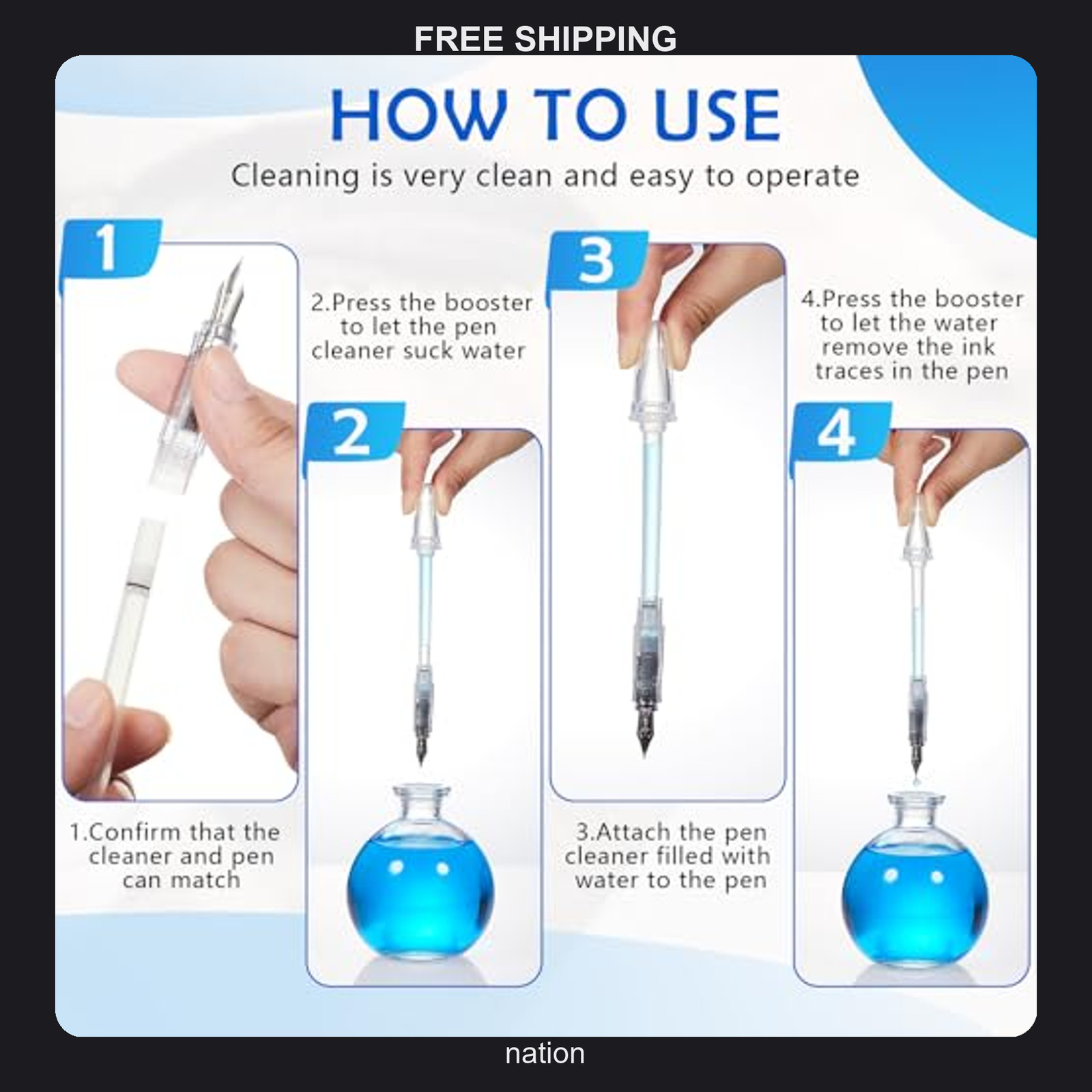 FREE SHIPPING

HOW TO USE

Cleaning is very clean and easy to operate

1

1.Confirm that the cleaner and pen can match

2.Press the booster to let the pen cleaner suck water

2

3

3.Attach the pen cleaner filled with water to the pen

4.Press the booster to let the water remove the ink traces in the pen

4

nation