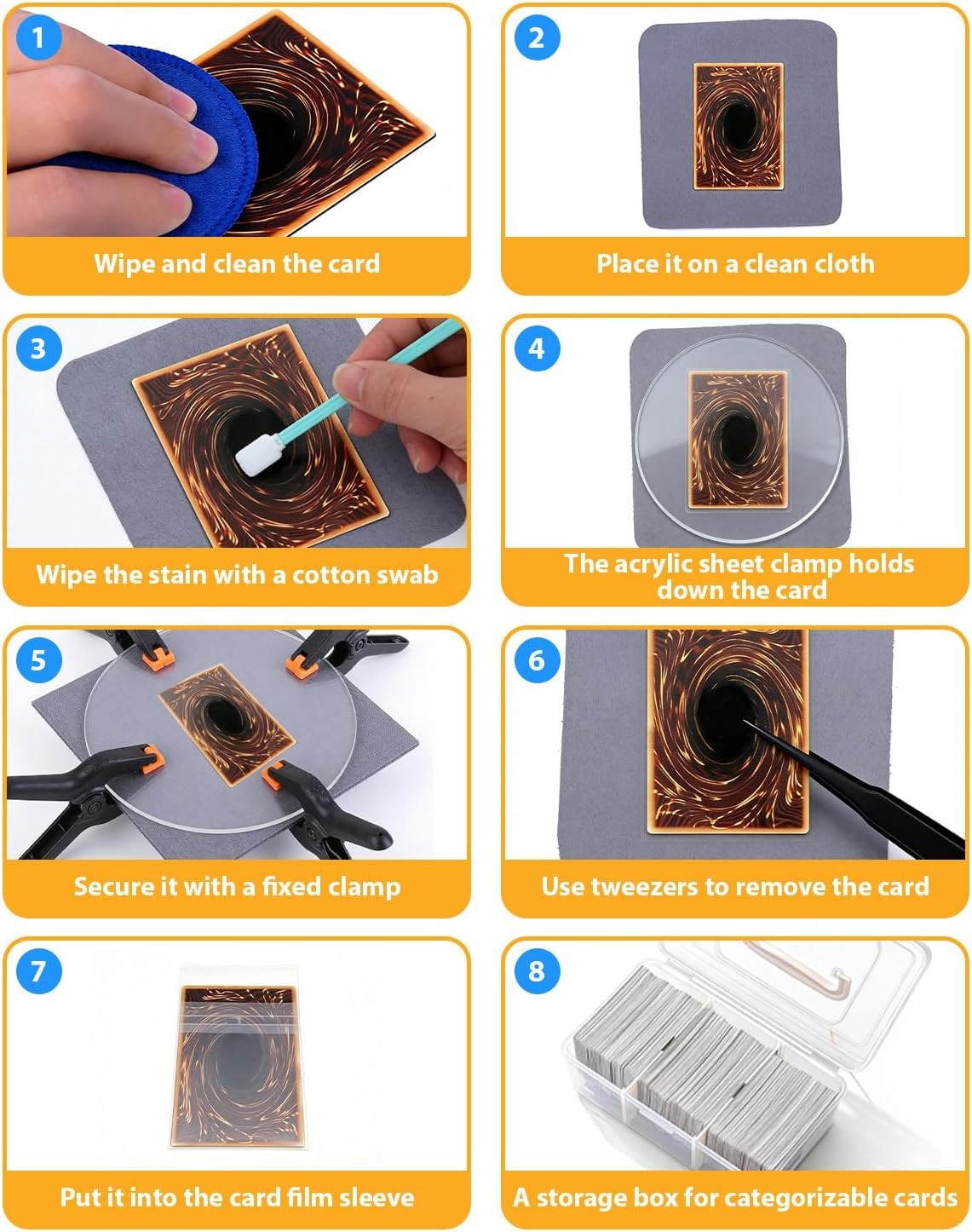 1
Wipe and clean the card

2
Place it on a clean cloth

3
Wipe the stain with a cotton swab

4
The acrylic sheet clamp holds down the card

5
Secure it with a fixed clamp

6
Use tweezers to remove the card

7
Put it into the card film sleeve

8
A storage box for categorizable cards