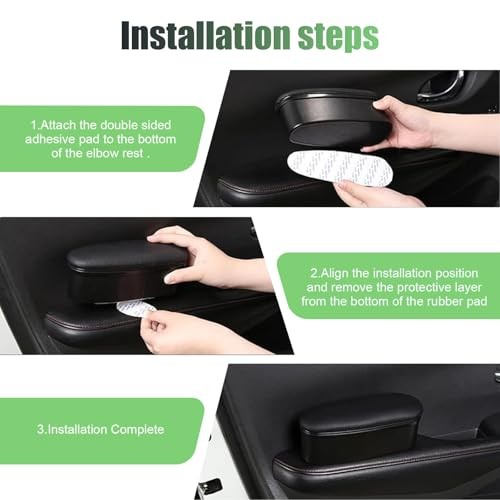 Installation steps

1.Attach the double sided adhesive pad to the bottom of the elbow rest .

2.Align the installation position and remove the protective layer from the bottom of the rubber pad

3.Installation Complete