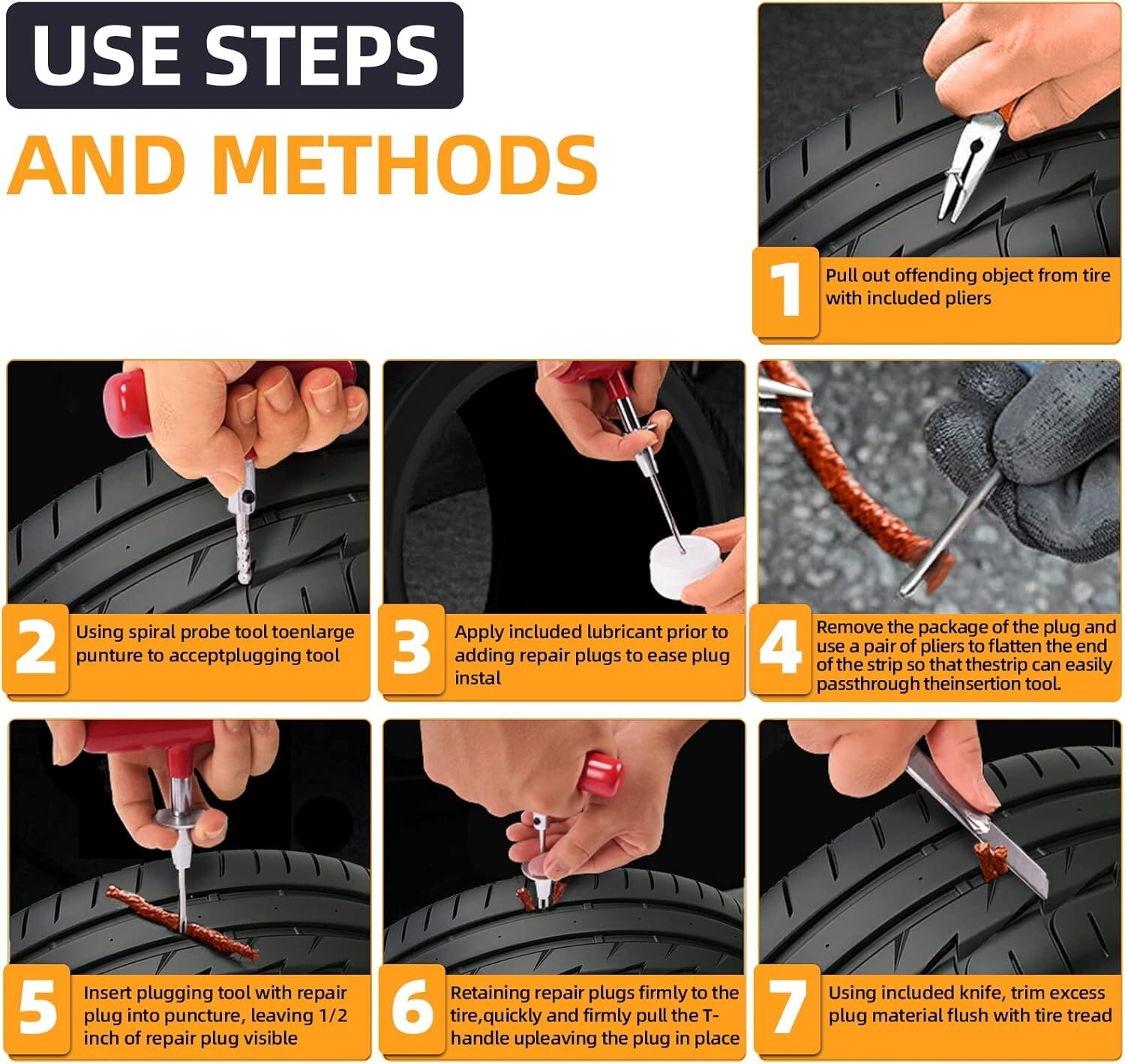 USE STEPS

AND METHODS

1 Pull out offending object from tire with included pliers

2 Using spiral probe tool toenlarge punture to acceptplugging tool

3 Apply included lubricant prior to adding repair plugs to ease plug instal

4 Remove the package of the plug and use a pair of pliers to flatten the end of the strip so that thestrip can easily passthrough theinsertion tool.

5 Insert plugging tool with repair plug into puncture, leaving 1/2 inch of repair plug visible

6 Retaining repair plugs firmly to the tire,quickly and firmly pull the T-handle upleaving the plug in place

7 Using included knife, trim excess plug material flush with tire tread