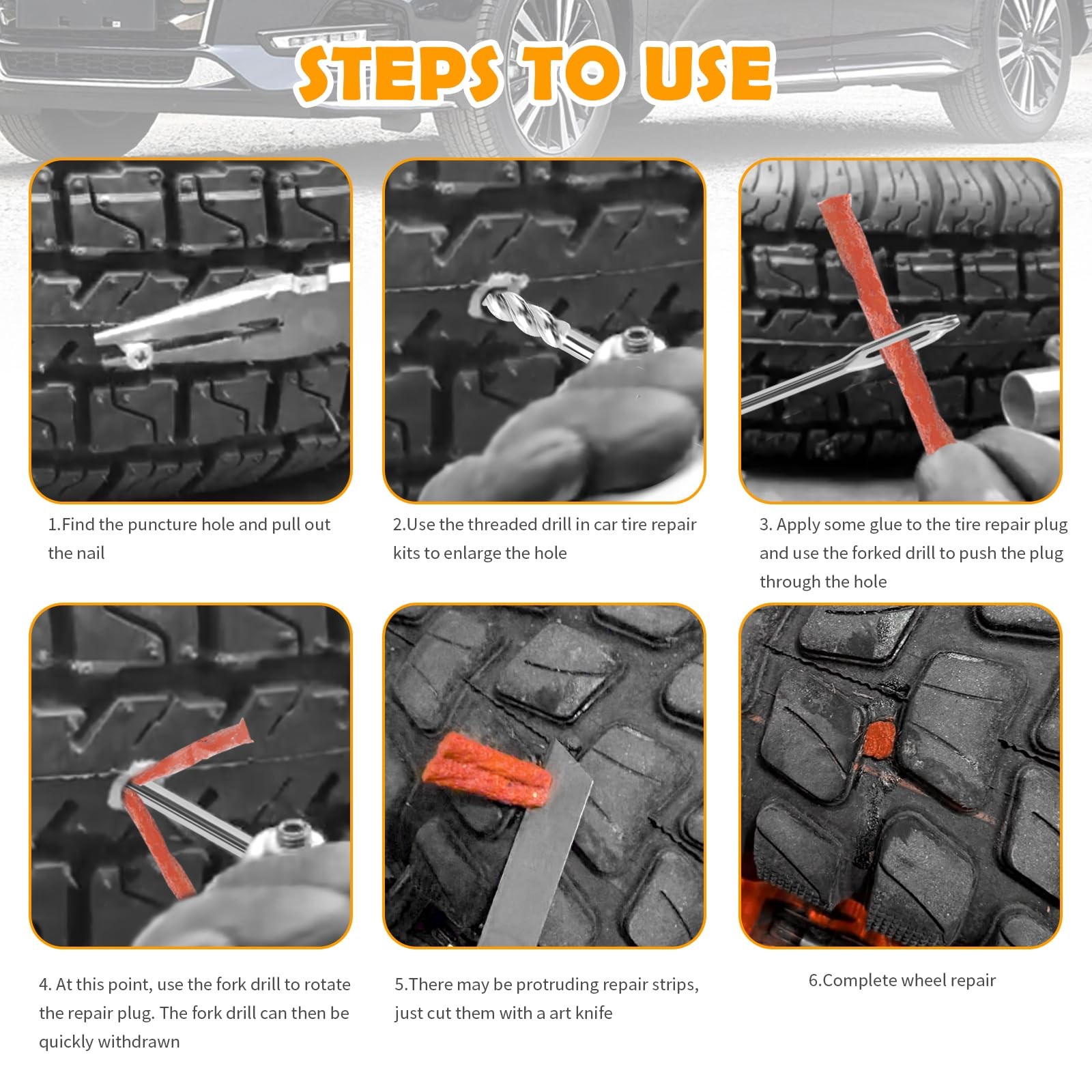 STEPS TO USE

1.Find the puncture hole and pull out the nail

2.Use the threaded drill in car tire repair kits to enlarge the hole

3. Apply some glue to the tire repair plug and use the forked drill to push the plug through the hole

4. At this point, use the fork drill to rotate the repair plug. The fork drill can then be quickly withdrawn

5.There may be protruding repair strips, just cut them with a art knife

6.Complete wheel repair