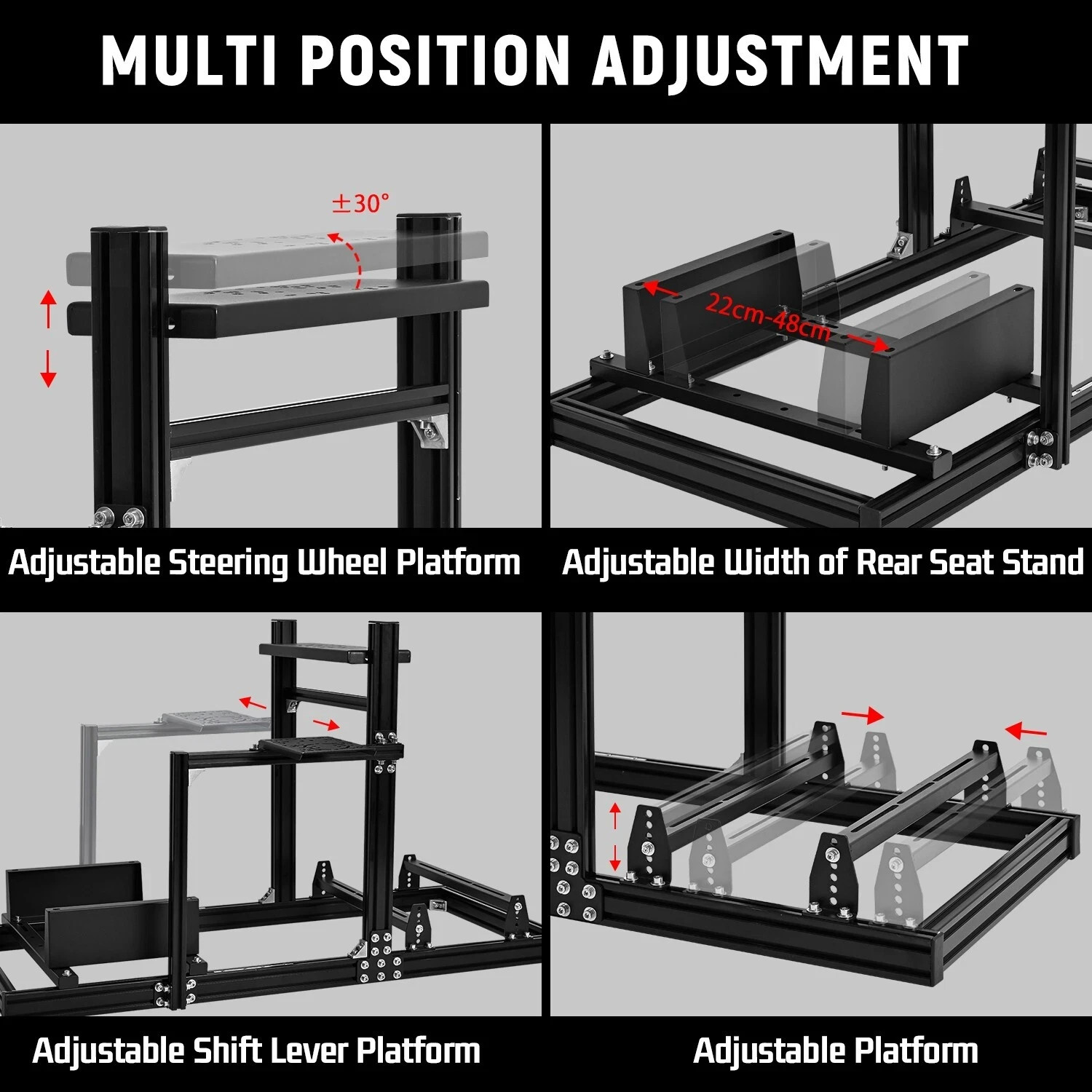 MULTI POSITION ADJUSTMENT

±30°

Adjustable Steering Wheel Platform

22cm-48cm

Adjustable Width of Rear Seat Stand

Adjustable Shift Lever Platform

Adjustable Platform