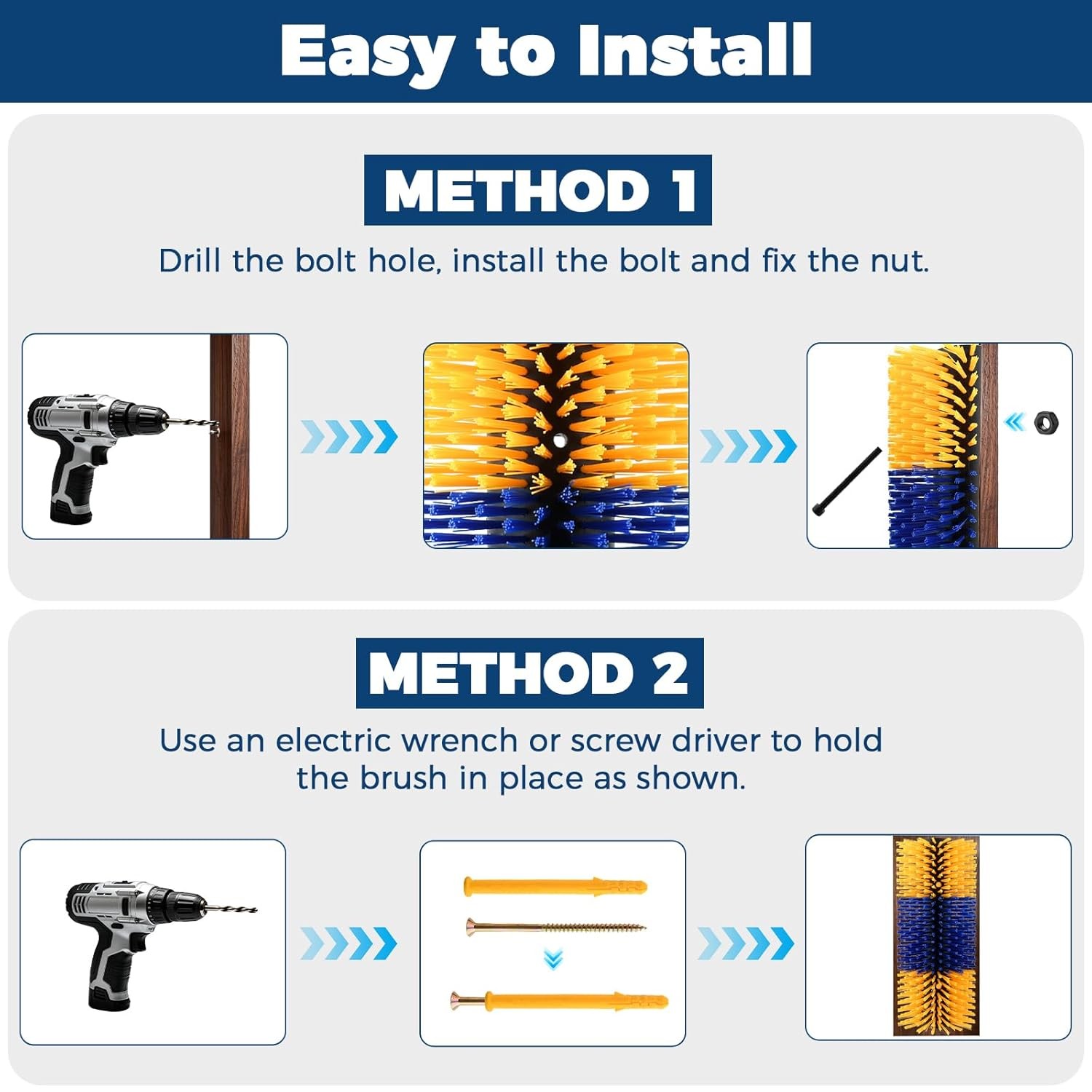 Easy to Install

METHOD 1

Drill the bolt hole, install the bolt and fix the nut.

METHOD 2

Use an electric wrench or screw driver to hold the brush in place as shown.