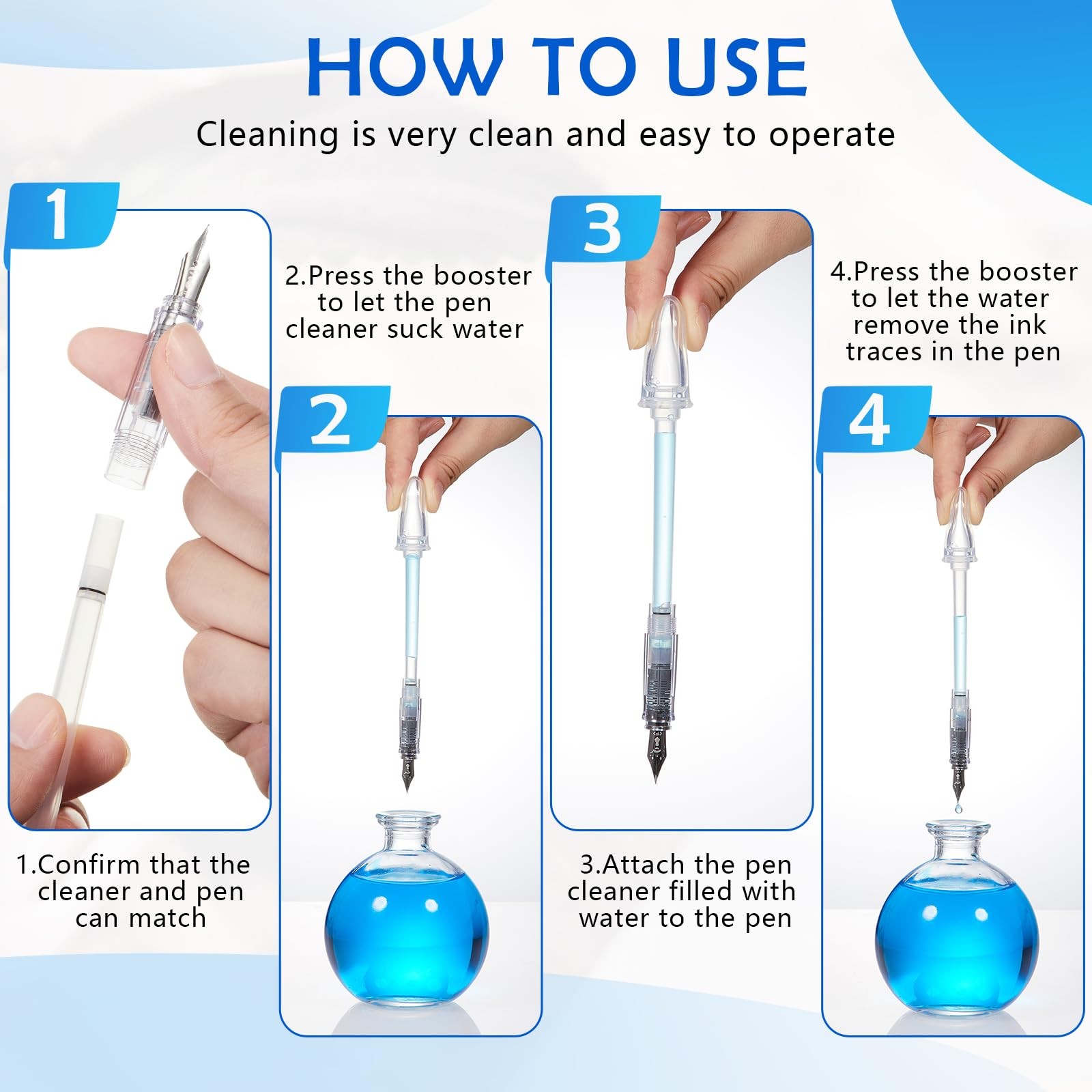 HOW TO USE

Cleaning is very clean and easy to operate

1

1.Confirm that the cleaner and pen can match

2.Press the booster to let the pen cleaner suck water

2

3

3.Attach the pen cleaner filled with water to the pen

4.Press the booster to let the water remove the ink traces in the pen

4