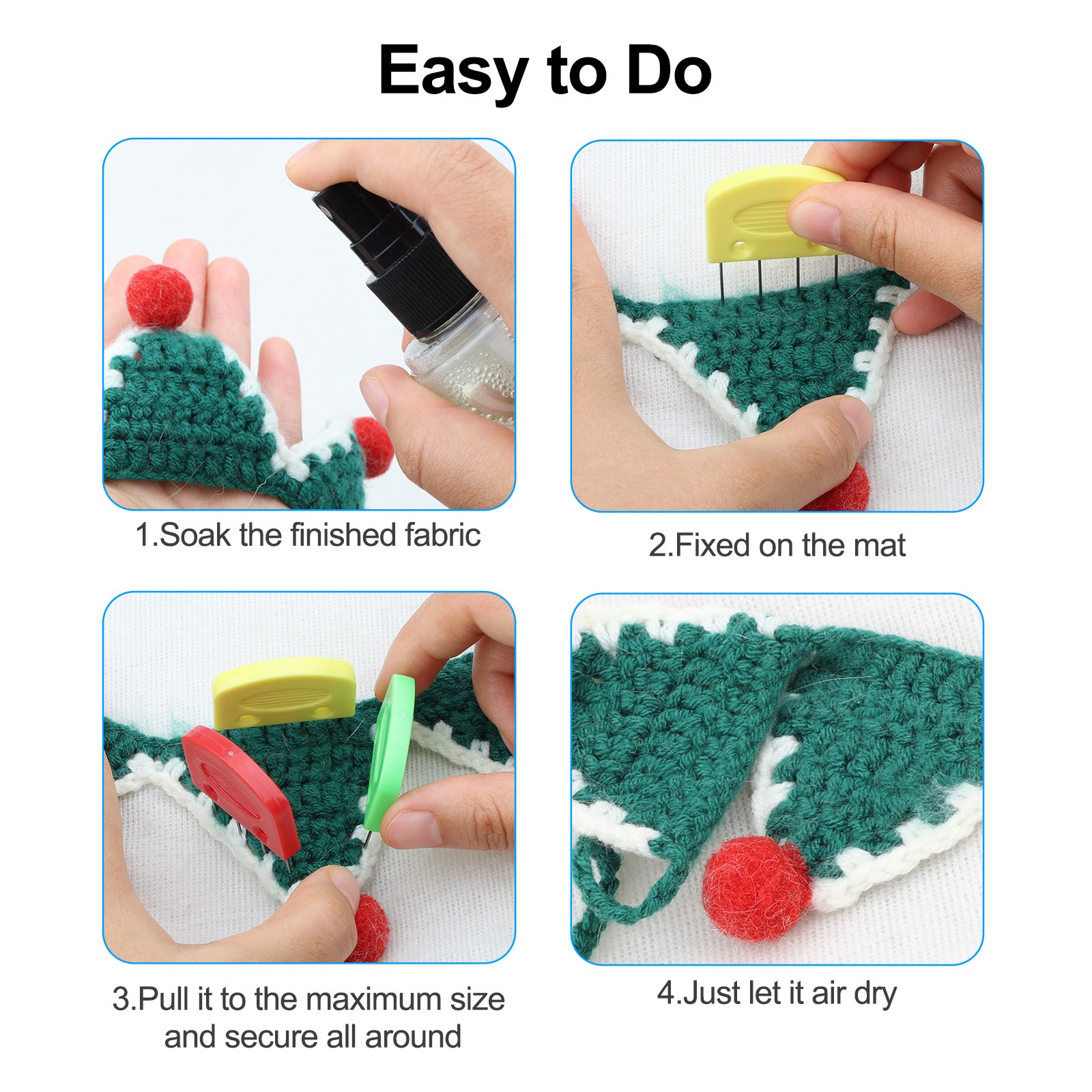 Easy to Do

1.Soak the finished fabric

2.Fixed on the mat

3.Pull it to the maximum size and secure all around

4.Just let it air dry