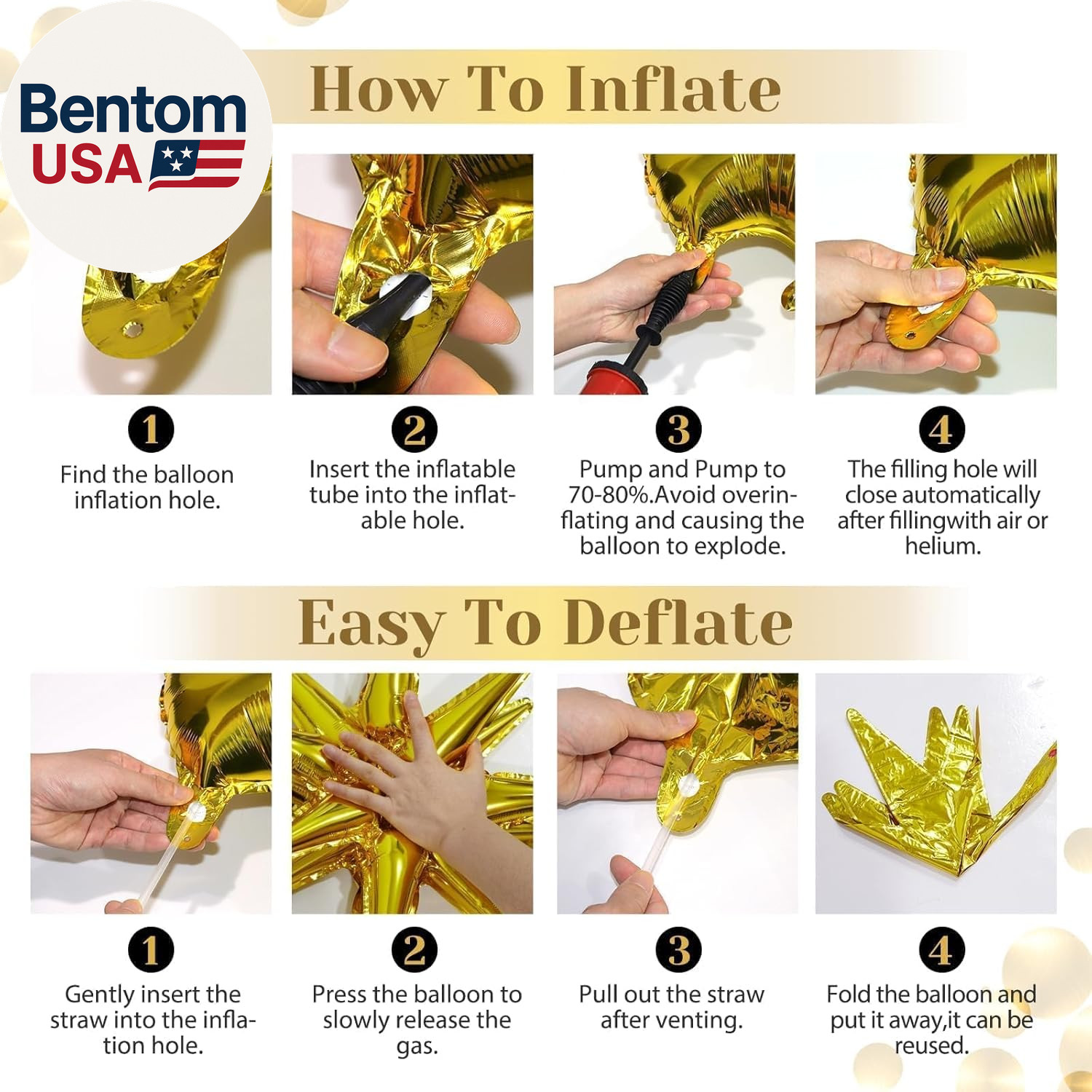 Bentom USA

How To Inflate

1
Find the balloon inflation hole.

2
Insert the inflatable tube into the inflatable hole.

3
Pump and Pump to 70-80%.Avoid overinflating and causing the balloon to explode.

4
The filling hole will close automatically after fillingwith air or helium.

Easy To Deflate

1
Gently insert the straw into the inflation hole.

2
Press the balloon to slowly release the gas.

3
Pull out the straw after venting.

4
Fold the balloon and put it away,it can be reused.