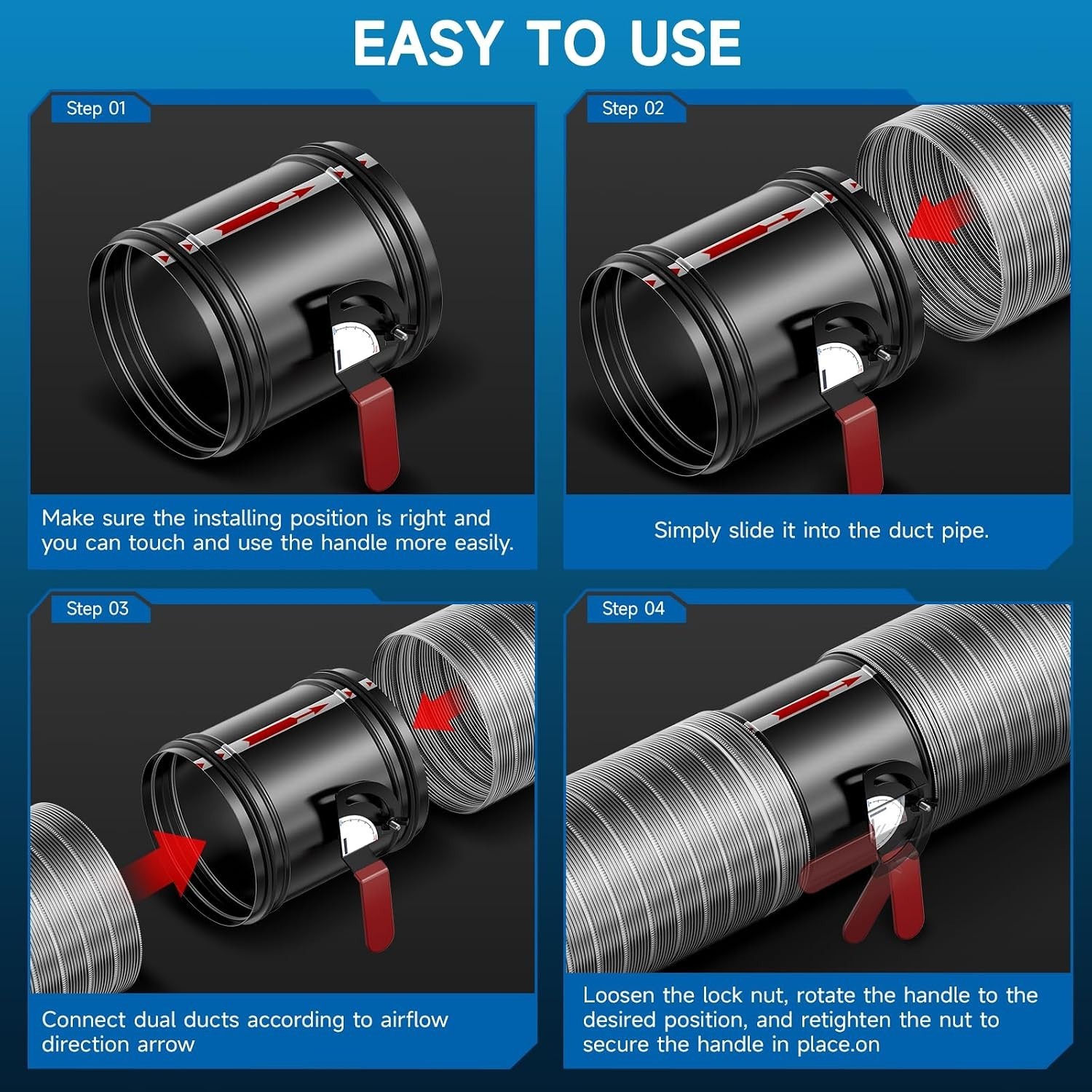 EASY TO USE

Step 01

Make sure the installing position is right and you can touch and use the handle more easily.

Step 02

Simply slide it into the duct pipe.

Step 03

Connect dual ducts according to airflow direction arrow

Step 04

Loosen the lock nut, rotate the handle to the desired position, and retighten the nut to secure the handle in place.on