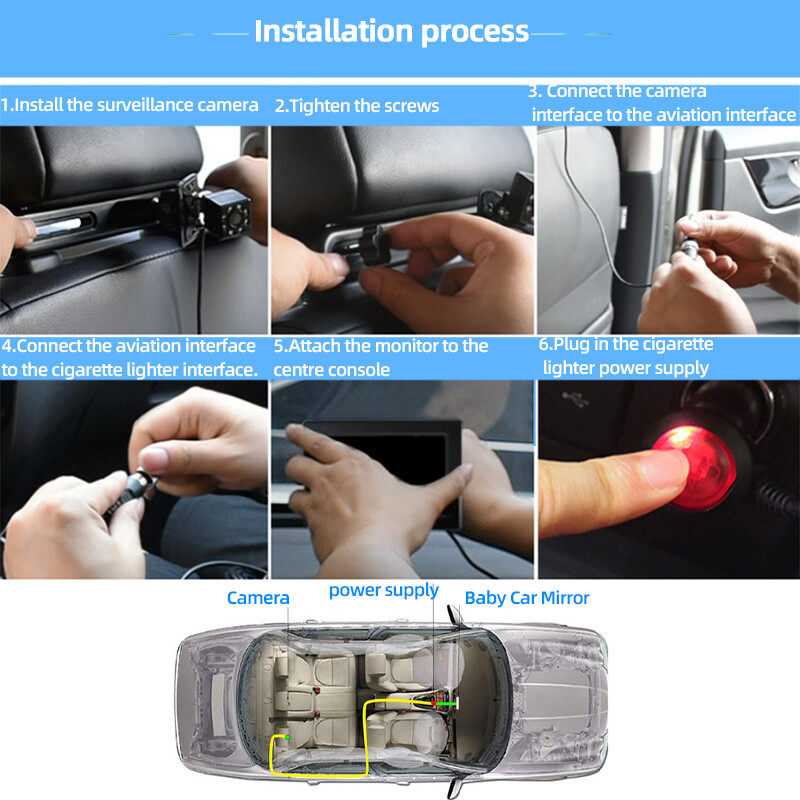 Installation process

1.Install the surveillance camera

2.Tighten the screws

3. Connect the camera interface to the aviation interface

4.Connect the aviation interface to the cigarette lighter interface.

5.Attach the monitor to the centre console

6.Plug in the cigarette lighter power supply

Camera

power supply

Baby Car Mirror